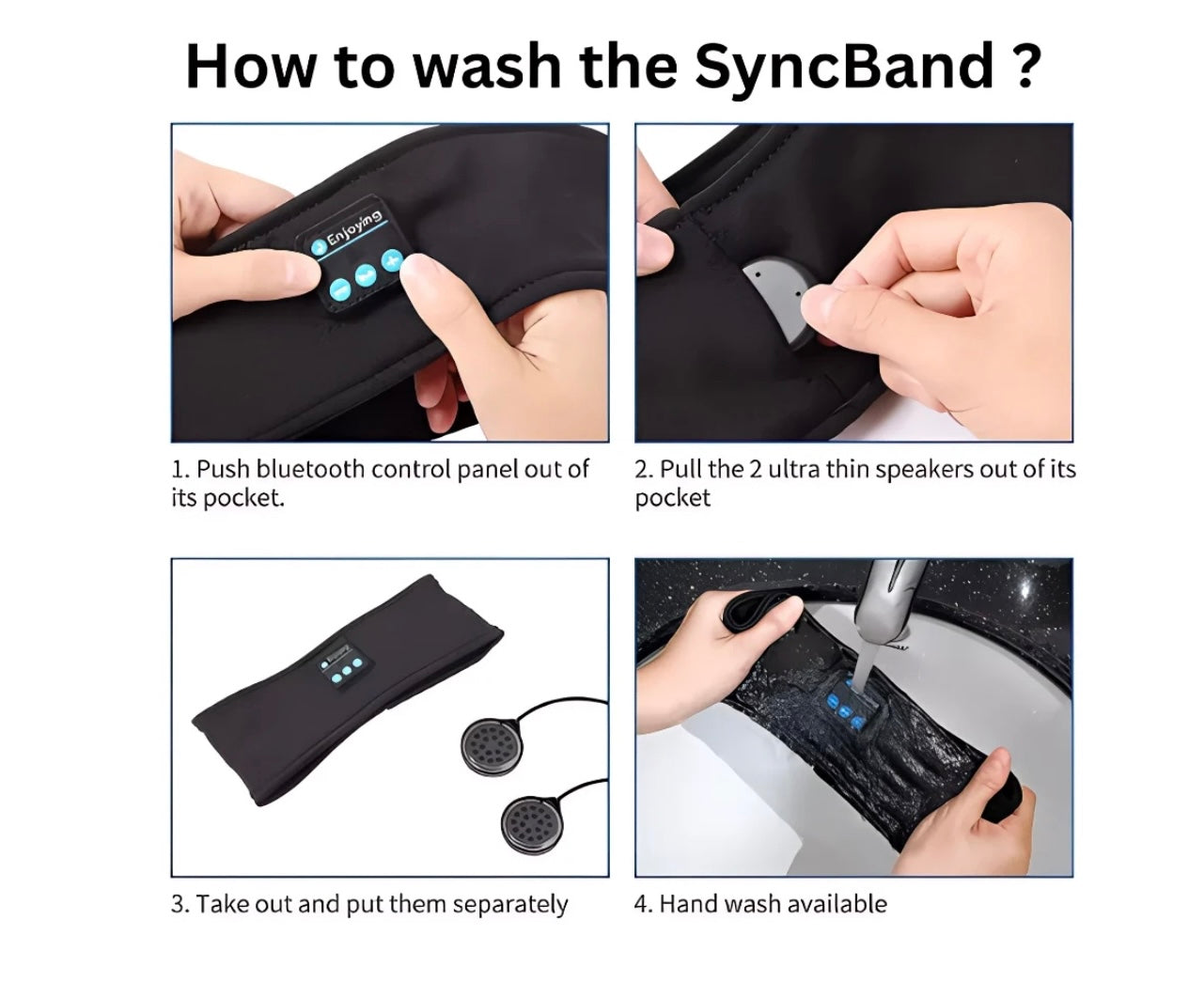 How to wash the SyncBand ?

Enjoying

1. Push bluetooth control panel out of its pocket.

2. Pull the 2 ultra thin speakers out of its pocket

3. Take out and put them separately

4. Hand wash available